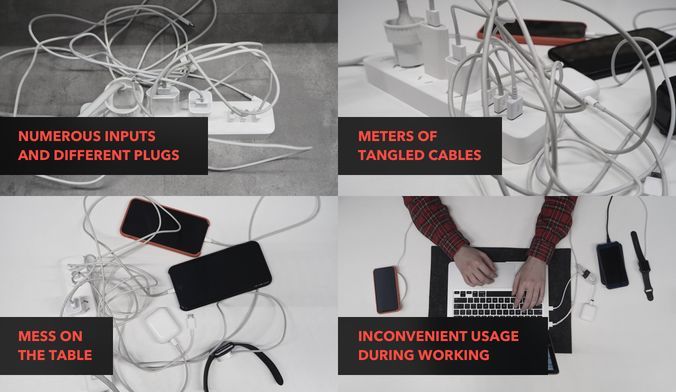 NUMEROUS INPUTS AND DIFFERENT PLUGS

METERS OF TANGLED CABLES

MESS ON THE TABLE

INCONVENIENT USAGE DURING WORKING